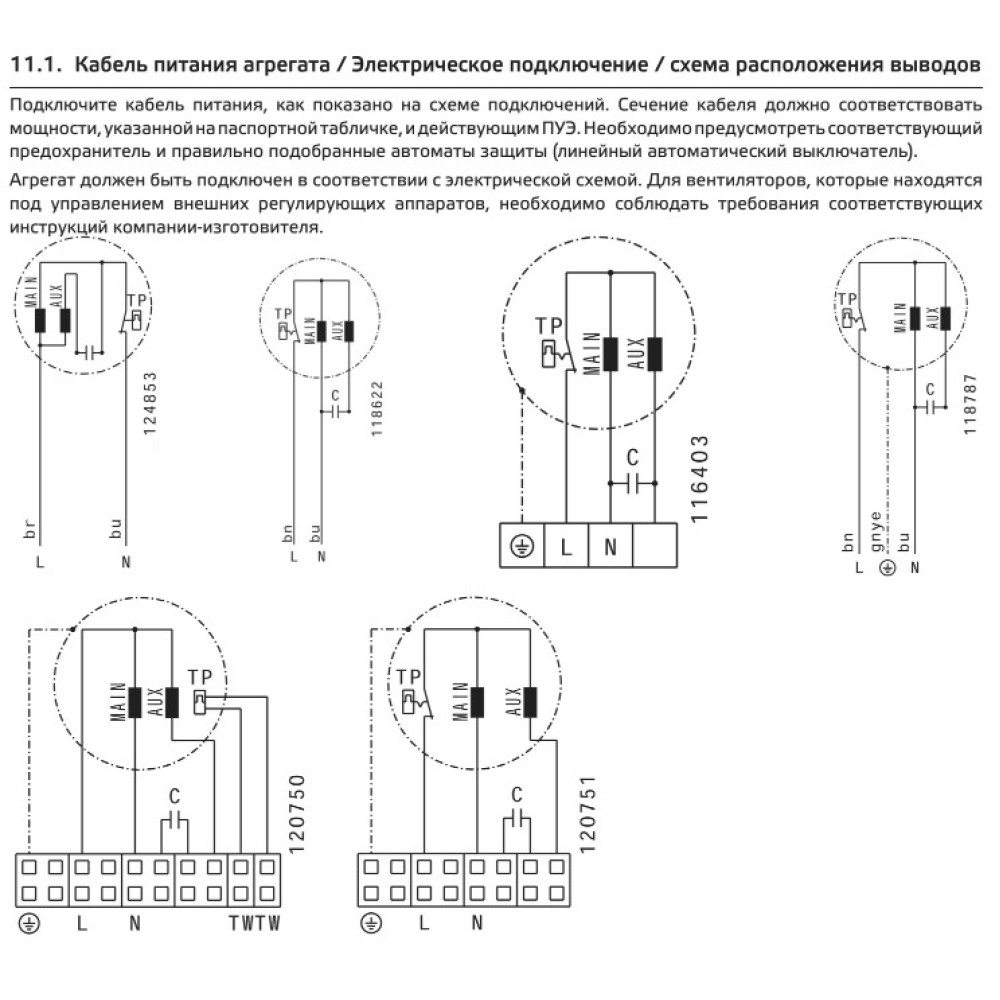 11.1. Кабель питания агрегата / Электрическое подключение / схема расположения выводов

Подключите кабель питания, как показано на схеме подключений. Сечение кабеля должно соответствовать мощности, указанной на паспортной табличке, и действующим ПУЭ. Необходимо предусмотреть соответствующий предохранитель и правильно подобранные автоматы защиты (линейный автоматический выключатель).

Агрегат должен быть подключен в соответствии с электрической схемой. Для вентиляторов, которые находятся под управлением внешних регулирующих аппаратов, необходимо соблюдать требования соответствующих инструкций компании-изготовителя.

MAIN AUX TP 124853 br bu L N

TP MAIN AUX C 118622 bn bu L N

TP MAIN AUX C 116403 L N

TP MAIN AUX C 118787 bn gnye bu L N

MAIN AUX TP C 120750 L N TW TW

TP MAIN AUX C 120751 L N